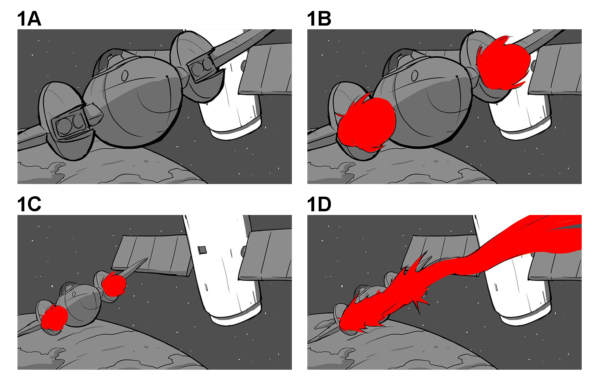 1A

1B

1C

1D